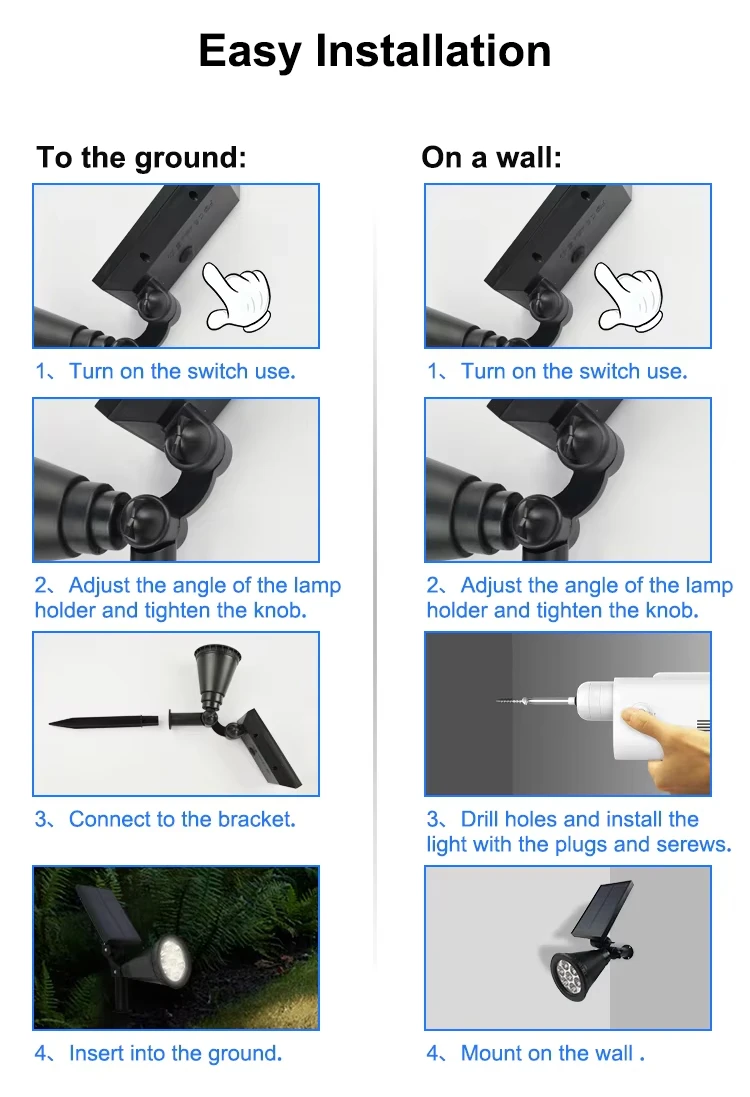 Easy Installation

To the ground:

1、Turn on the switch use.

2、Adjust the angle of the lamp holder and tighten the knob.

3、Connect to the bracket.

4、Insert into the ground.

On a wall:

1、Turn on the switch use.

2、Adjust the angle of the lamp holder and tighten the knob.

3、Drill holes and install the light with the plugs and serews.

4、Mount on the wall .